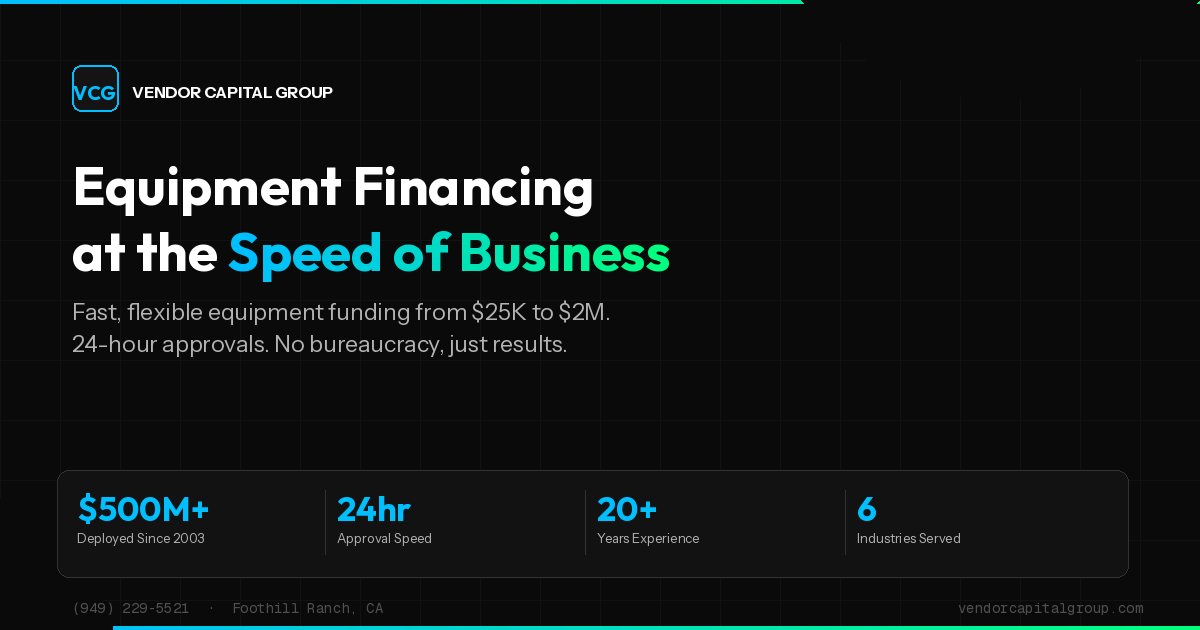 VCG
VENDOR CAPITAL GROUP

Equipment Financing
at the Speed of Business

Fast, flexible equipment funding from $25K to $2M. 24-hour approvals. No bureaucracy, just results.

$500M+
Deployed Since 2003

24hr
Approval Speed

20+
Years Experience

6
Industries Served

(949) 229-5521 · Foothill Ranch, CA

vendorcapitalgroup.com